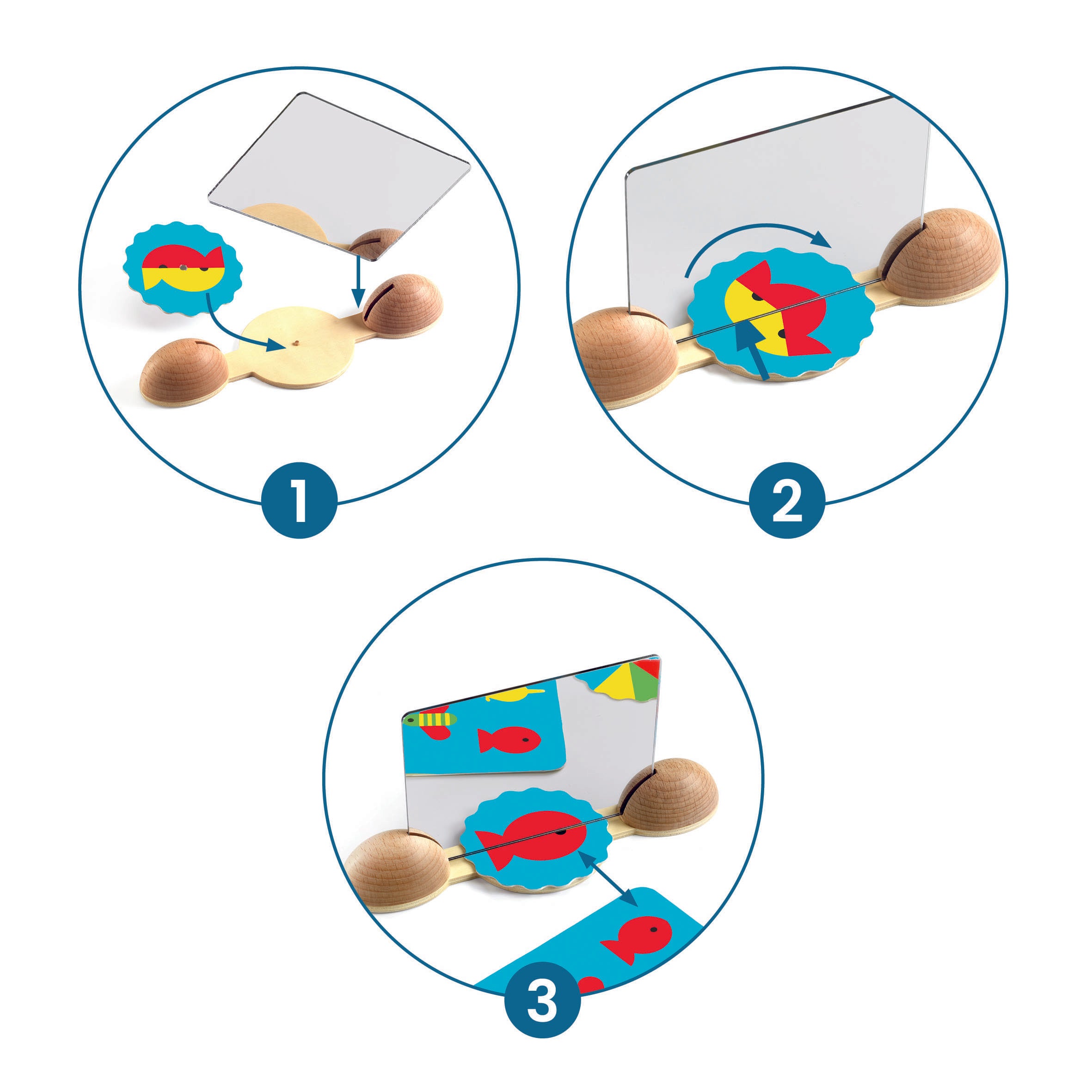 1

2

3