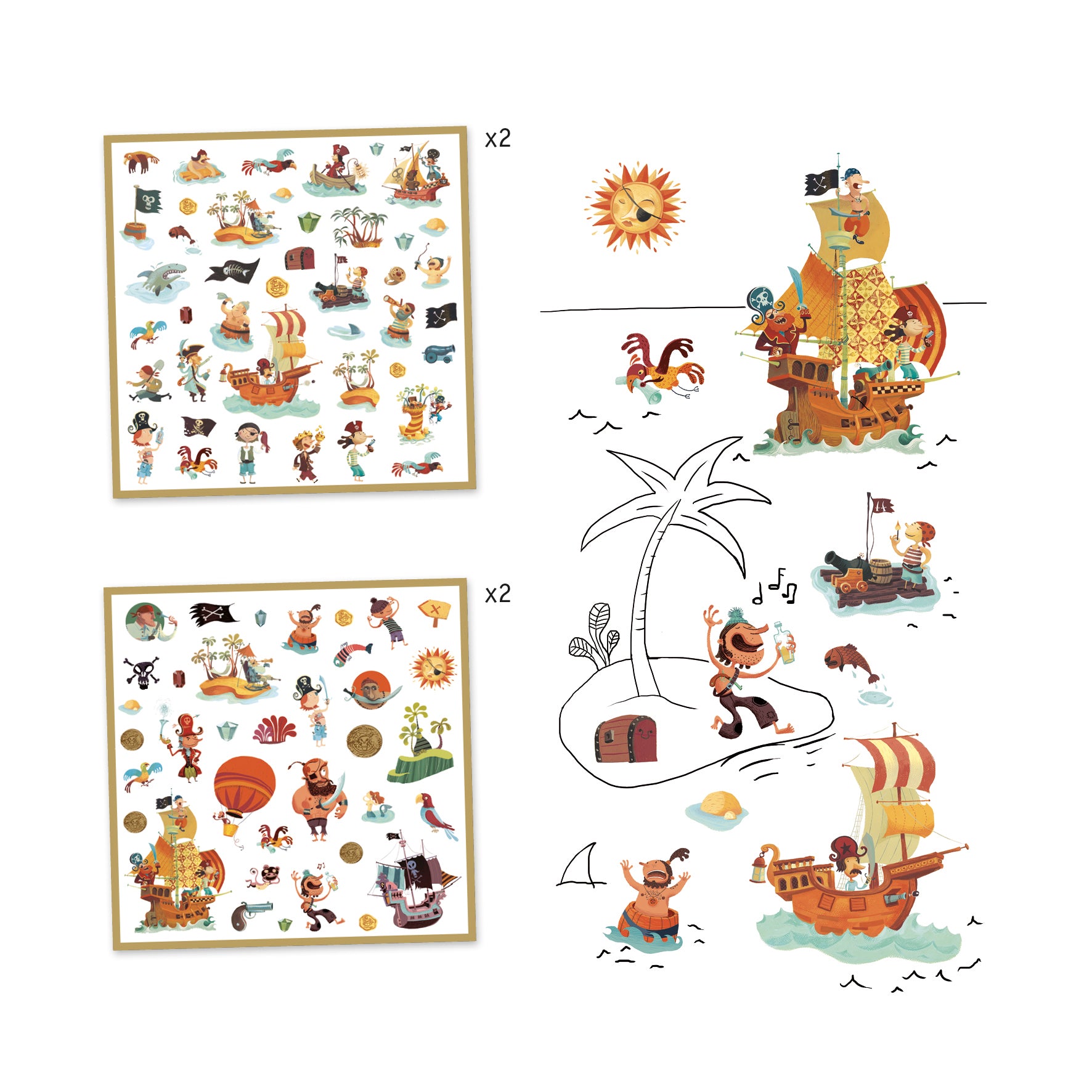 x2

x2